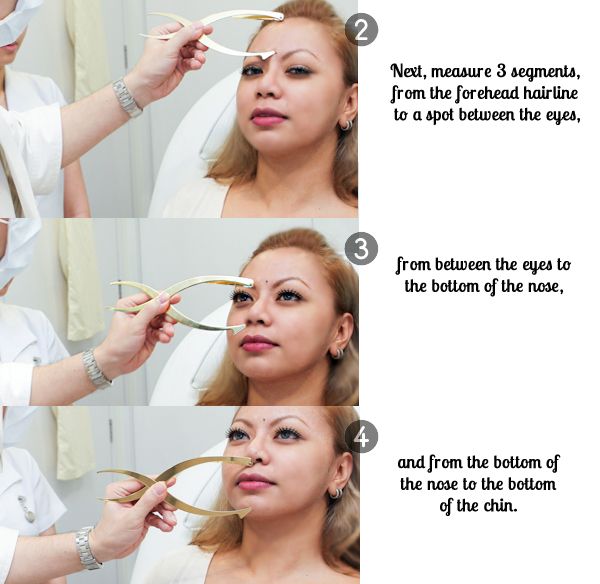 2

Next, measure 3 segments, from the forehead hairline to a spot between the eyes,

3

from between the eyes to the bottom of the nose,

4

and from the bottom of the nose to the bottom of the chin.